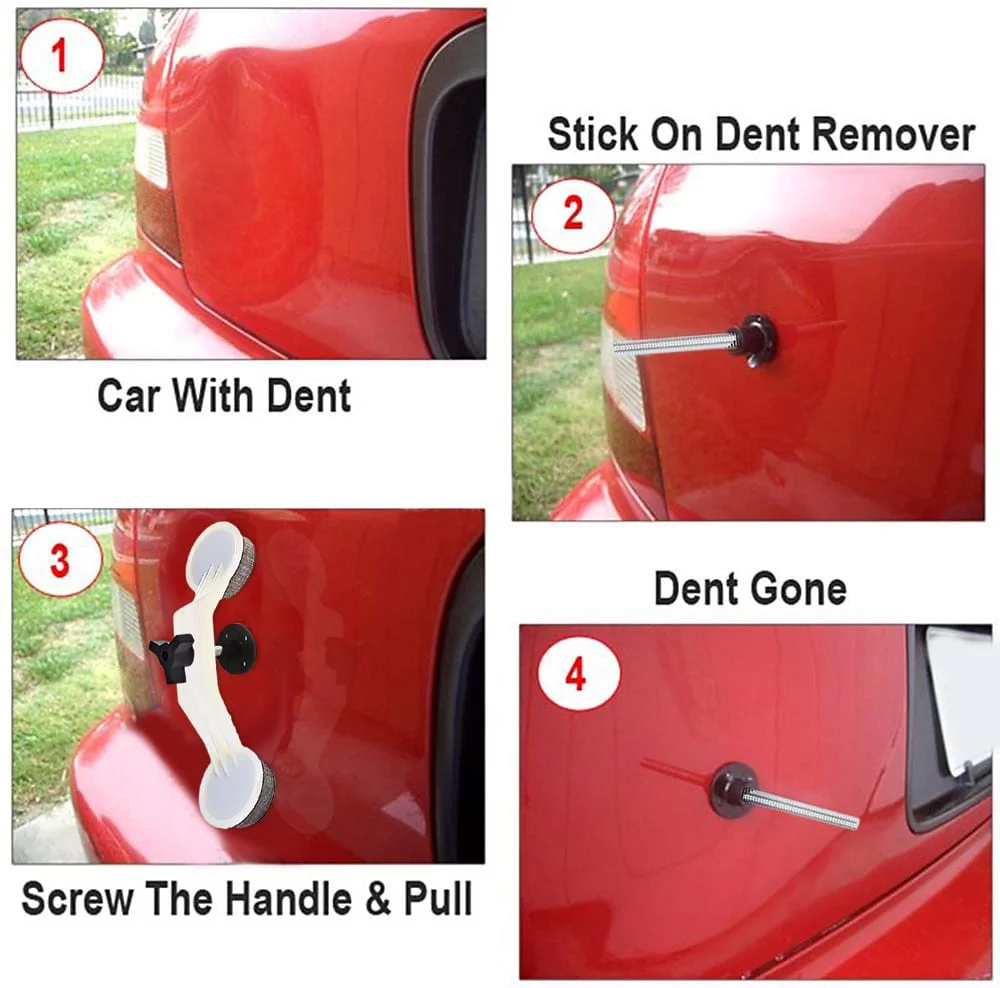 1

Car With Dent

Stick On Dent Remover

2

3

Screw The Handle & Pull

Dent Gone

4